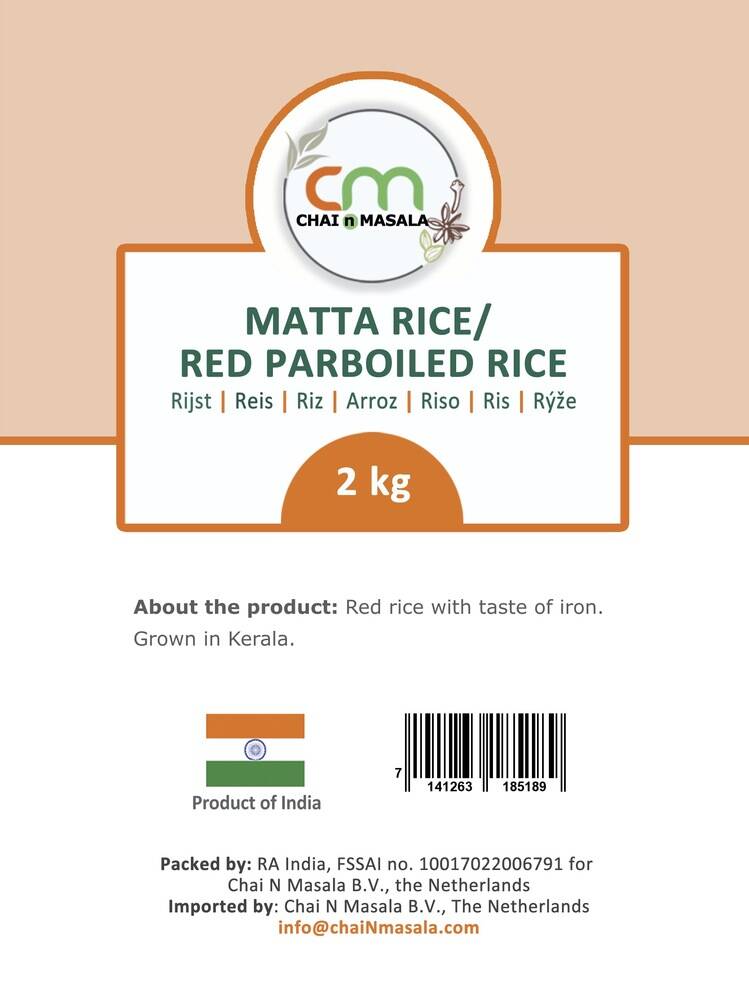 cm
CHAI n MASALA

MATTA RICE/
RED PARBOILED RICE
Rijst | Reis | Riz | Arroz | Riso | Ris | Rýže

2 kg

About the product: Red rice with taste of iron. Grown in Kerala.

Product of India

7 141263 185189

Packed by: RA India, FSSAI no. 10017022006791 for Chai N Masala B.V., the Netherlands
Imported by: Chai N Masala B.V., The Netherlands
info@chaiNmasala.com